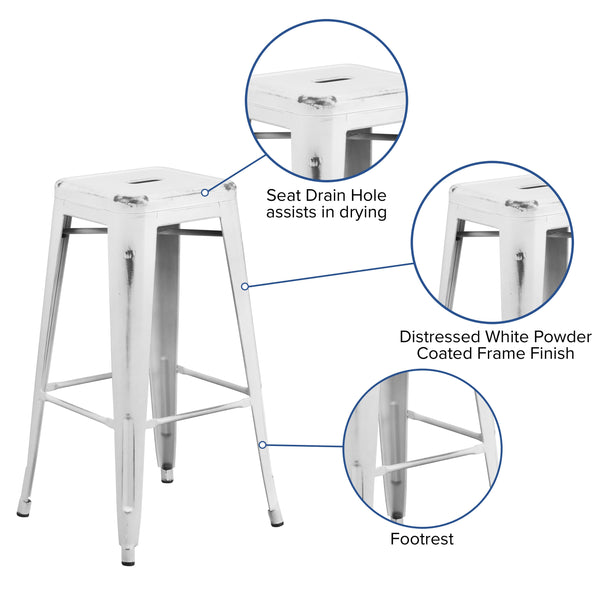 Seat Drain Hole
assists in drying

Distressed White Powder
Coated Frame Finish

Footrest